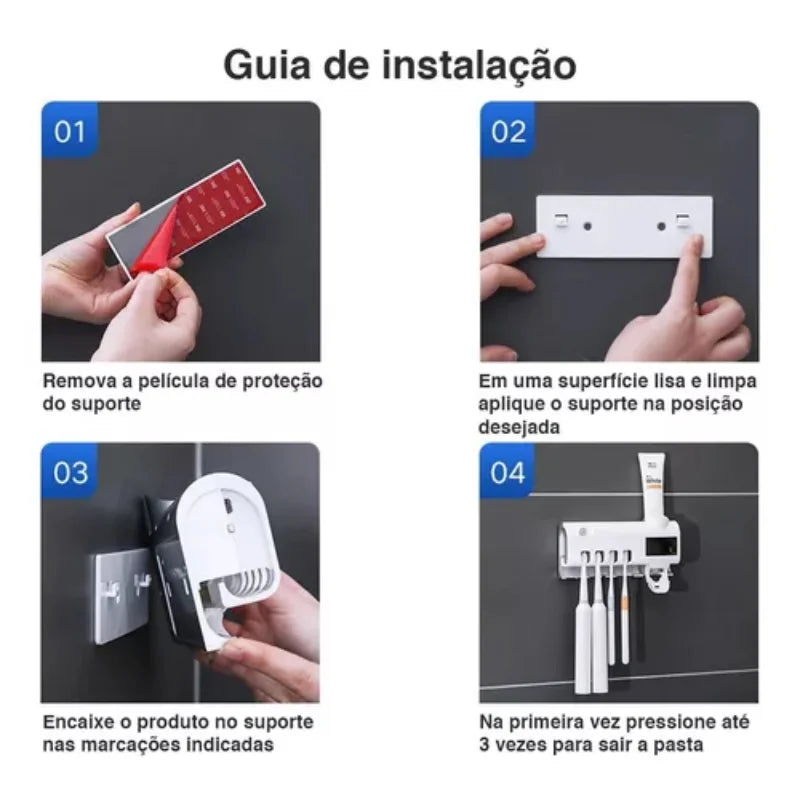 Guia de instalação

01

Remova a película de proteção do suporte

02

Em uma superfície lisa e limpa aplique o suporte na posição desejada

03

Encaixe o produto no suporte nas marcações indicadas

04

Na primeira vez pressione até 3 vezes para sair a pasta